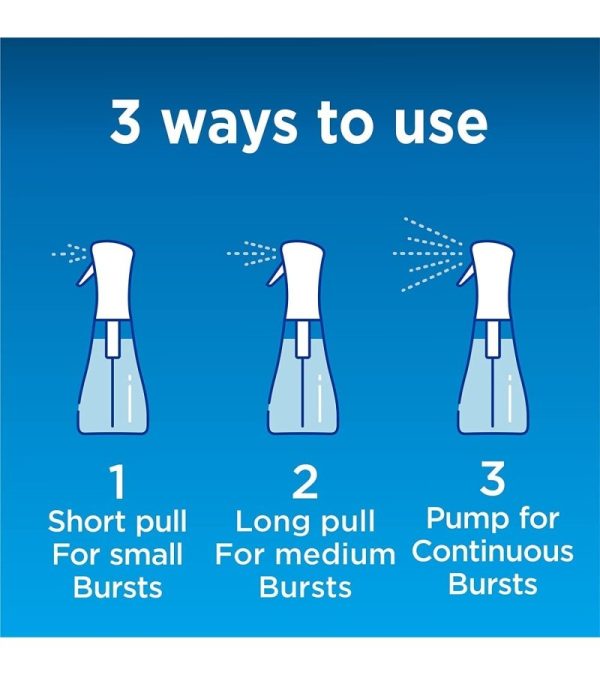 3 ways to use

1
Short pull
For small
Bursts

2
Long pull
For medium
Bursts

3
Pump for
Continuous
Bursts